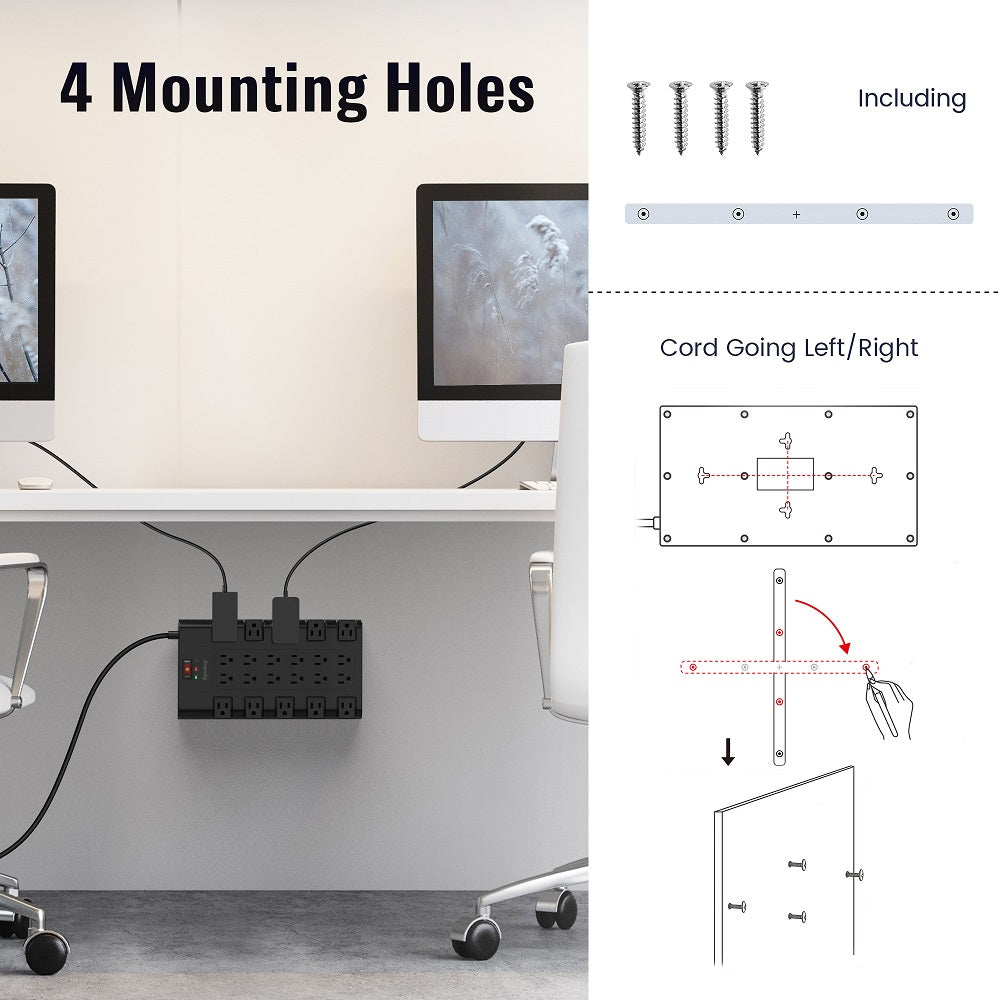 4 Mounting Holes

Including

Cord Going Left/Right